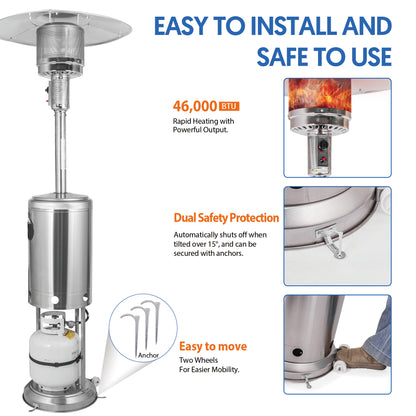 EASY TO INSTALL AND SAFE TO USE

46,000 BTU
Rapid Heating with Powerful Output.

Dual Safety Protection
Automatically shuts off when tilted over 15°, and can be secured with anchors.

Anchor

Easy to move
Two Wheels For Easier Mobility.